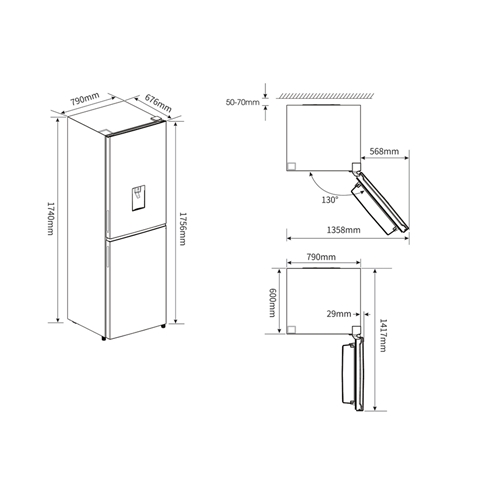 790mm
676mm
1740mm
1756mm
50-70mm
568mm
130°
1358mm
790mm
600mm
29mm
1417mm