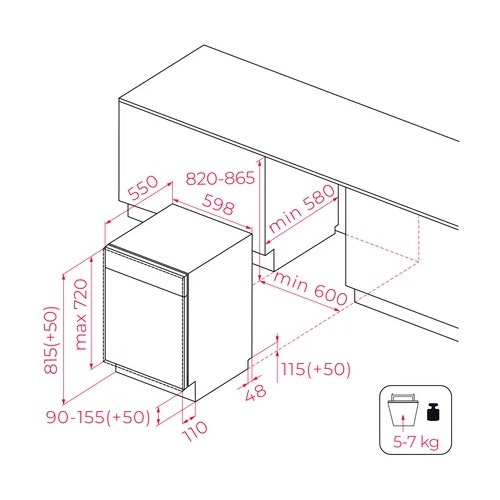 550
820-865
598
min 580
min 600
815(+50)
max 720
115(+50)
48
90-155(+50)
110
5-7 kg